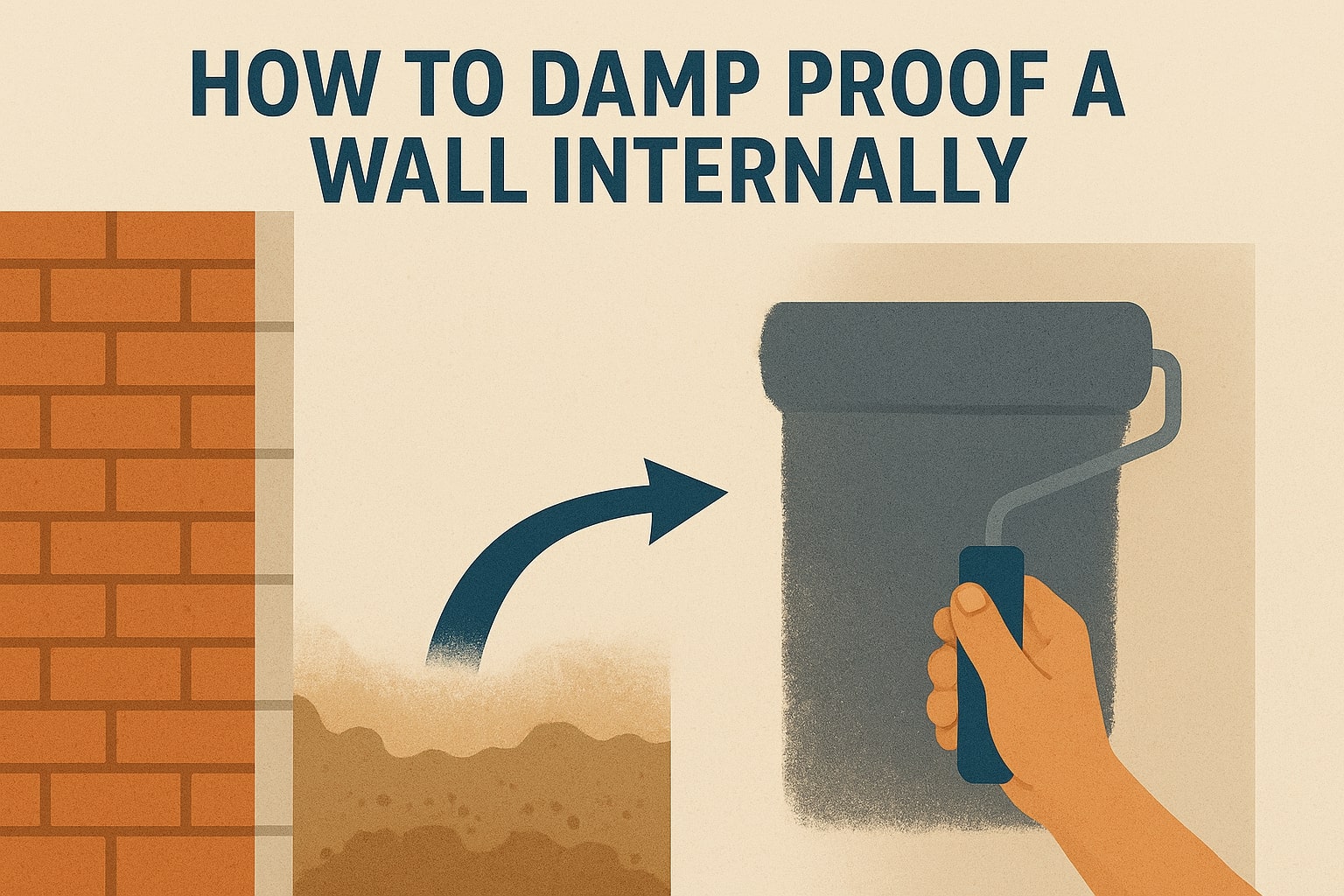 HOW TO DAMP PROOF A WALL INTERNALLY